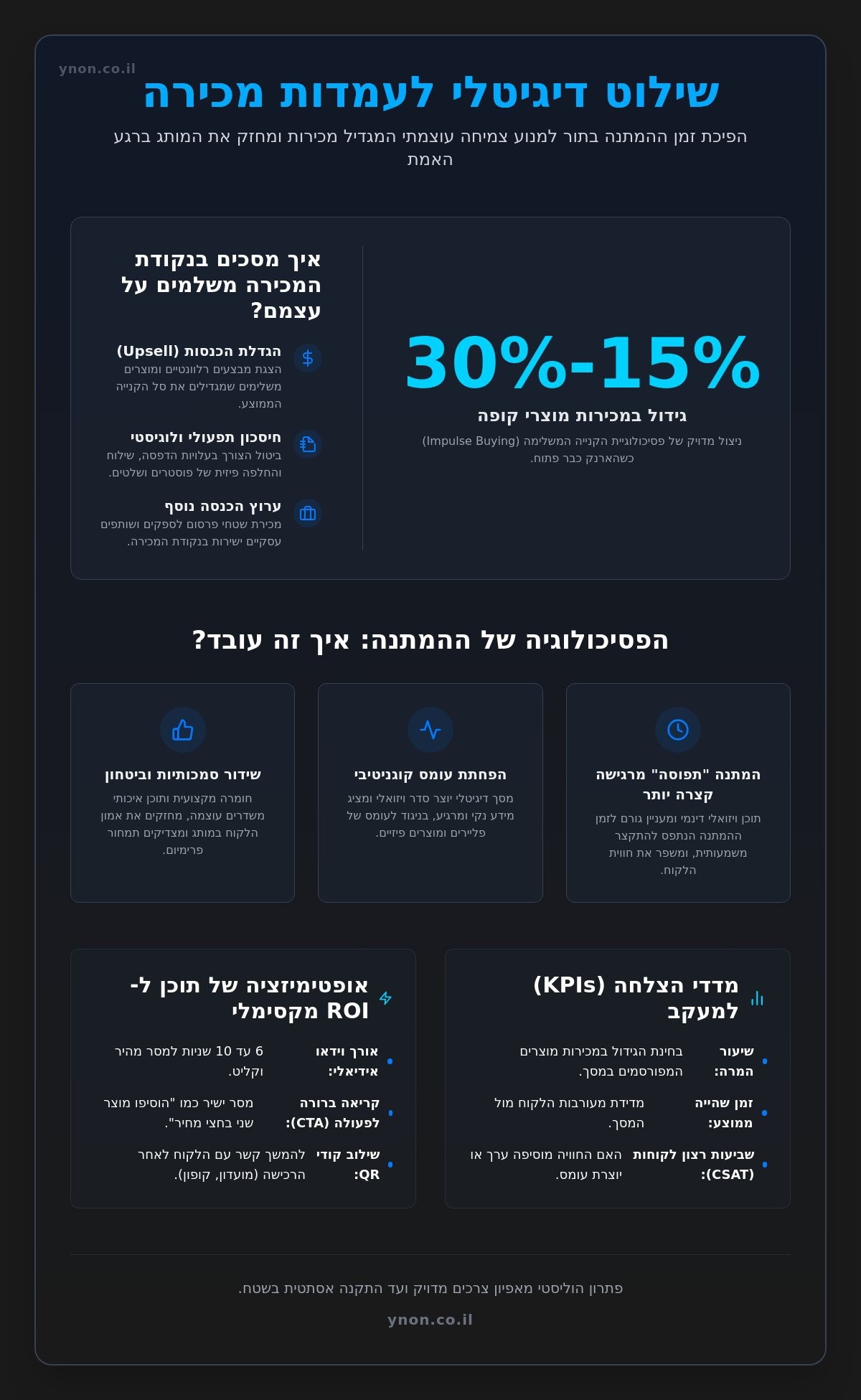 ynon.co.il

שילוט דיגיטלי לעמדות מכירה

הפיכת זמן ההמתנה בתור למנוע צמיחה עוצמתי המגדיל מכירות ומחזק את המותג ברגע האמת

30%-15%

גידול במכירות מוצרי קופה

ניצול מדויק של פסיכולוגיית הקנייה המשלימה (Impulse Buying) כשהארנק כבר פתוח.

איך מסכים בנקודת המכירה משלמים על עצמם?

הגדלת הכנסות (Upsell)
הצגת מבצעים רלוונטיים ומוצרים משלימים שמגדילים את סל הקנייה הממוצע.

חיסכון תפעולי ולוגיסטי
ביטול הצורך בעלויות הדפסה, שילוח והחלפה פיזית של פוסטרים ושלטים.

ערוץ הכנסה נוסף
מכירת שטחי פרסום לספקים ושותפים עסקיים ישירות בנקודת המכירה.

הפסיכולוגיה של ההמתנה: איך זה עובד?

המתנה "תפוסה" מרגישה קצרה יותר
תוכן ויזואלי דינמי ומעניין גורם לזמן ההמתנה הנתפס להתקצר משמעותית, ומשפר את חווית הלקוח.

הפחתת עומס קוגניטיבי
מסך דיגיטלי יוצר סדר ויזואלי ומציג מידע נקי ומרגיע, בניגוד לעומס של פליירים ומוצרים פיזיים.

שידור סמכותיות וביטחון
חומרה מקצועית ותוכן איכותי משדרים עוצמה, מחזקים את אמון הלקוח במותג ומצדיקים תמחור פרימיום.

מדדי הצלחה (KPIs) למעקב

• שיעור המרה: בחינת הגידול במכירות מוצרים המפורסמים במסך.
• זמן שהייה ממוצע: מדידת מעורבות הלקוח מול המסך.
• שביעות רצון לקוחות (CSAT): האם החוויה מוסיפה ערך או יוצרת עומס.

אופטימיזציה של תוכן ל-ROI מקסימלי

• אורך וידאו אידיאלי: 6 עד 10 שניות למסר מהיר וקליט.
• קריאה ברורה לפעולה (CTA): מסר ישיר כמו "הוסיפו מוצר שני בחצי מחיר".
• שילוב קודי QR: להמשך קשר עם הלקוח לאחר הרכישה (מועדון, קופון).

פתרון הוליסטי מאפיון צרכים מדויק ועד התקנה אסתטית בשטח.

ynon.co.il